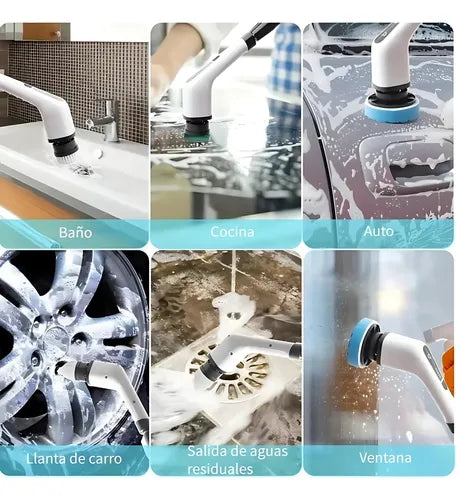 Baño

Cocina

Auto

Llanta de carro

Salida de aguas residuales

Ventana